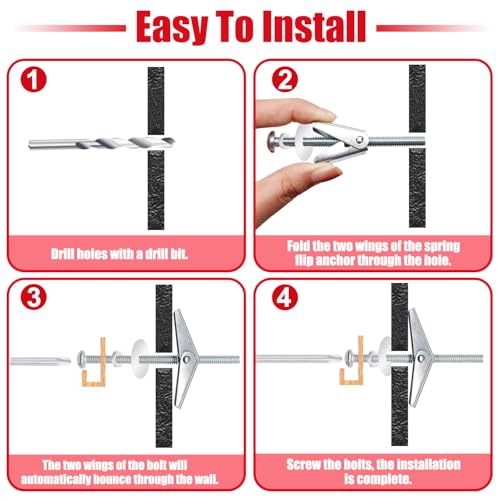 Easy To Install

1

Drill holes with a drill bit.

2

Fold the two wings of the spring flip anchor through the hole.

3

The two wings of the bolt will automatically bounce through the wall.

4

Screw the bolts, the installation is complete.