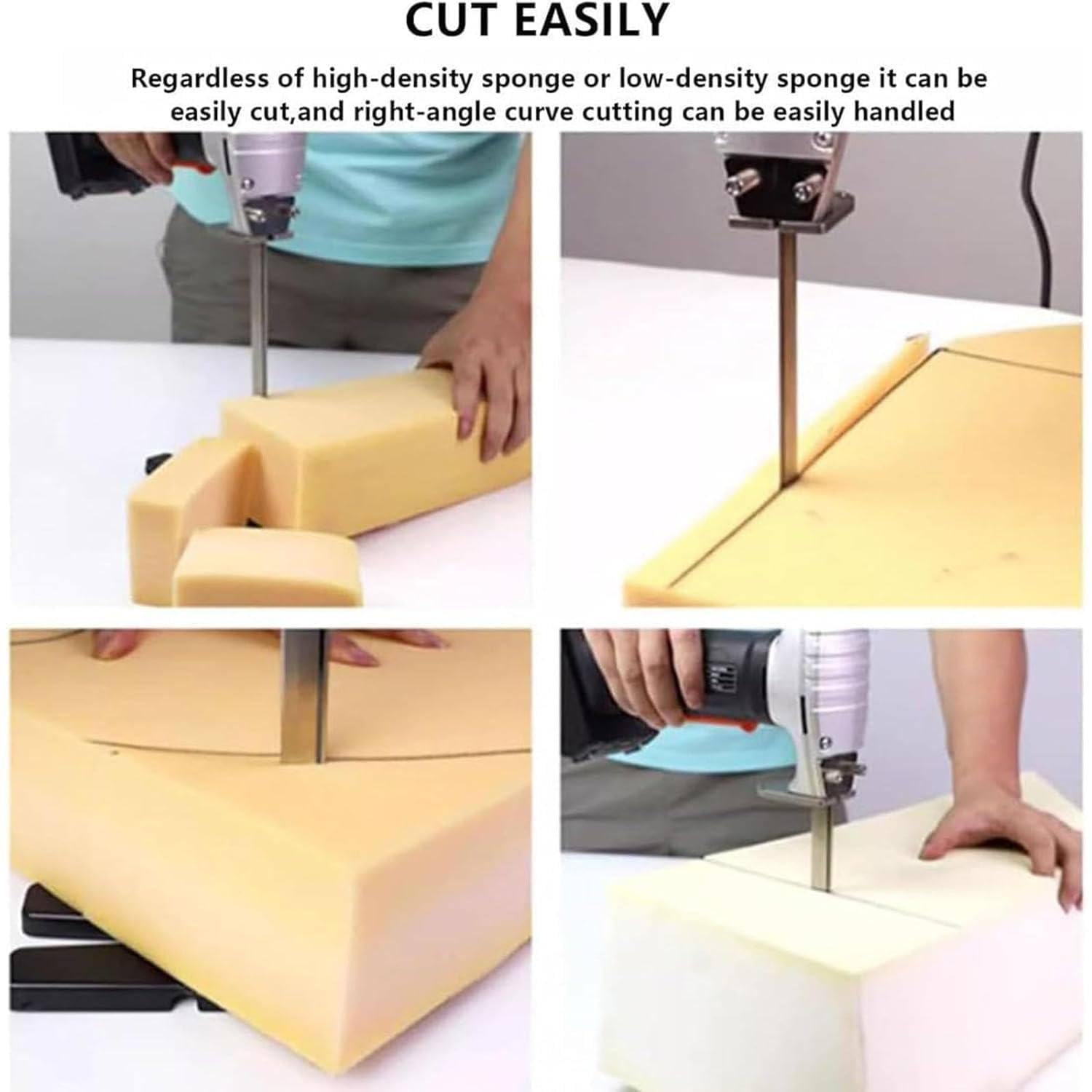 CUT EASILY

Regardless of high-density sponge or low-density sponge it can be easily cut,and right-angle curve cutting can be easily handled